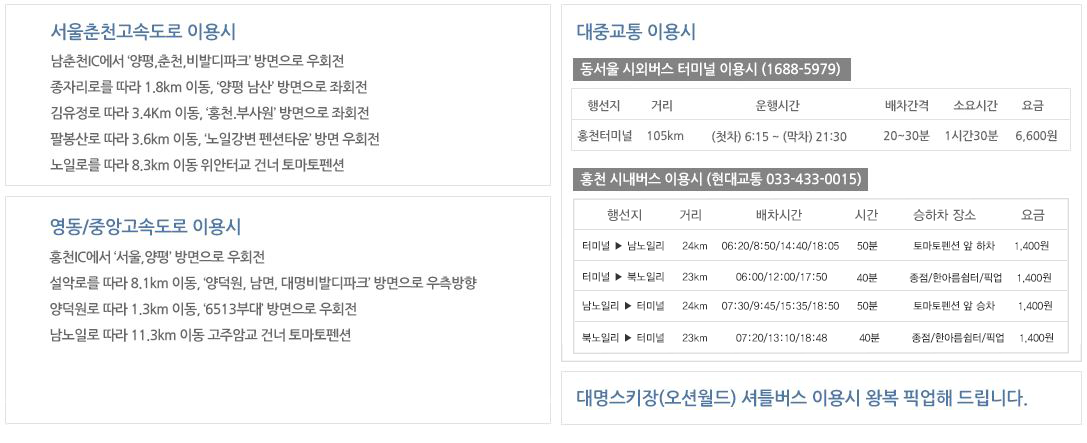 서울춘천고속도로 이용시

남춘천IC에서 '양평,춘천,비발디파크' 방면으로 우회전

종자리로를 따라 1.8km 이동, '양평 남산' 방면으로 좌회전

김유정로 따라 3.4Km 이동, '홍천.부사원' 방면으로 좌회전

팔봉산로 따라 3.6km 이동, '노일강변 펜션타운' 방면 우회전

노일로를 따라 8.3km 이동 위안터교 건너 토마토펜션

영동/중앙고속도로 이용시

홍천IC에서 '서울,양평' 방면으로 우회전

설악로를 따라 8.1km 이동, '양덕원, 남면, 대명비발디파크' 방면으로 우측방향

양덕원로 따라 1.3km 이동, '6513부대' 방면으로 우회전

남노일로 따라 11.3km 이동 고주암교 건너 토마토펜션

대중교통 이용시

동서울 시외버스 터미널 이용시 (1688-5979)

| 행선지 | 거리 | 운행시간 | 배차간격 | 소요시간 | 요금 |
|---|---|---|---|---|---|
| 홍천터미널 | 105km | (첫차) 6:15 ~ (막차) 21:30 | 20~30분 | 1시간30분 | 6,600원 |

홍천 시내버스 이용시 (현대교통 033-433-0015)

| 행선지 | 거리 | 배차시간 | 시간 | 승하차 장소 | 요금 |
|---|---|---|---|---|---|
| 터미널 ▶ 남노일리 | 24km | 06:20/8:50/14:40/18:05 | 50분 | 토마토펜션 앞 하차 | 1,400원 |
| 터미널 ▶ 북노일리 | 23km | 06:00/12:00/17:50 | 40분 | 종점/한아름쉼터/픽업 | 1,400원 |
| 남노일리 ▶ 터미널 | 24km | 07:30/9:45/15:35/18:50 | 50분 | 토마토펜션 앞 승차 | 1,400원 |
| 북노일리 ▶ 터미널 | 23km | 07:20/13:10/18:48 | 40분 | 종점/한아름쉼터/픽업 | 1,400원 |

대명스키장(오션월드) 셔틀버스 이용시 왕복 픽업해 드립니다.